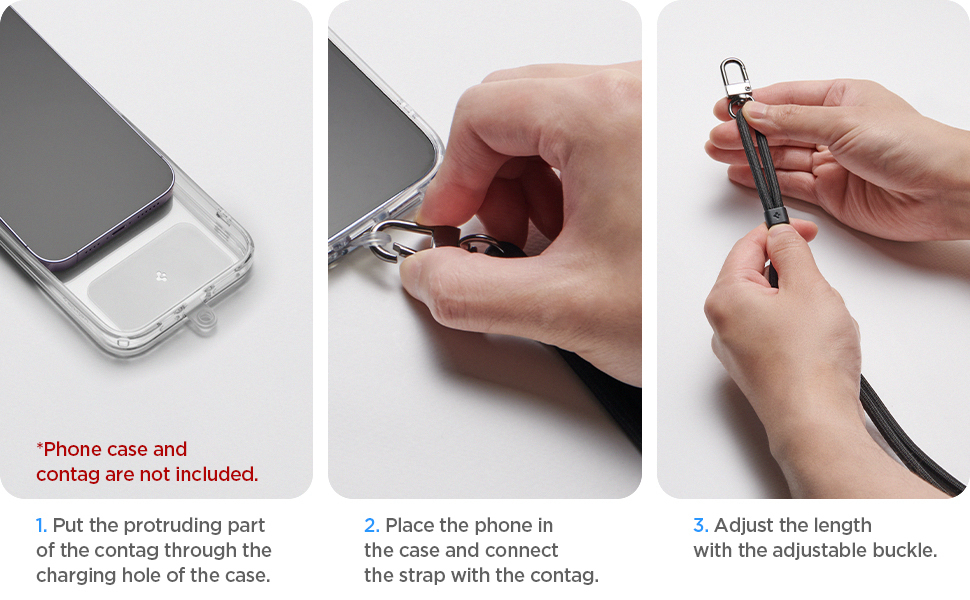 *Phone case and contag are not included.

1. Put the protruding part of the contag through the charging hole of the case.

2. Place the phone in the case and connect the strap with the contag.

3. Adjust the length with the adjustable buckle.