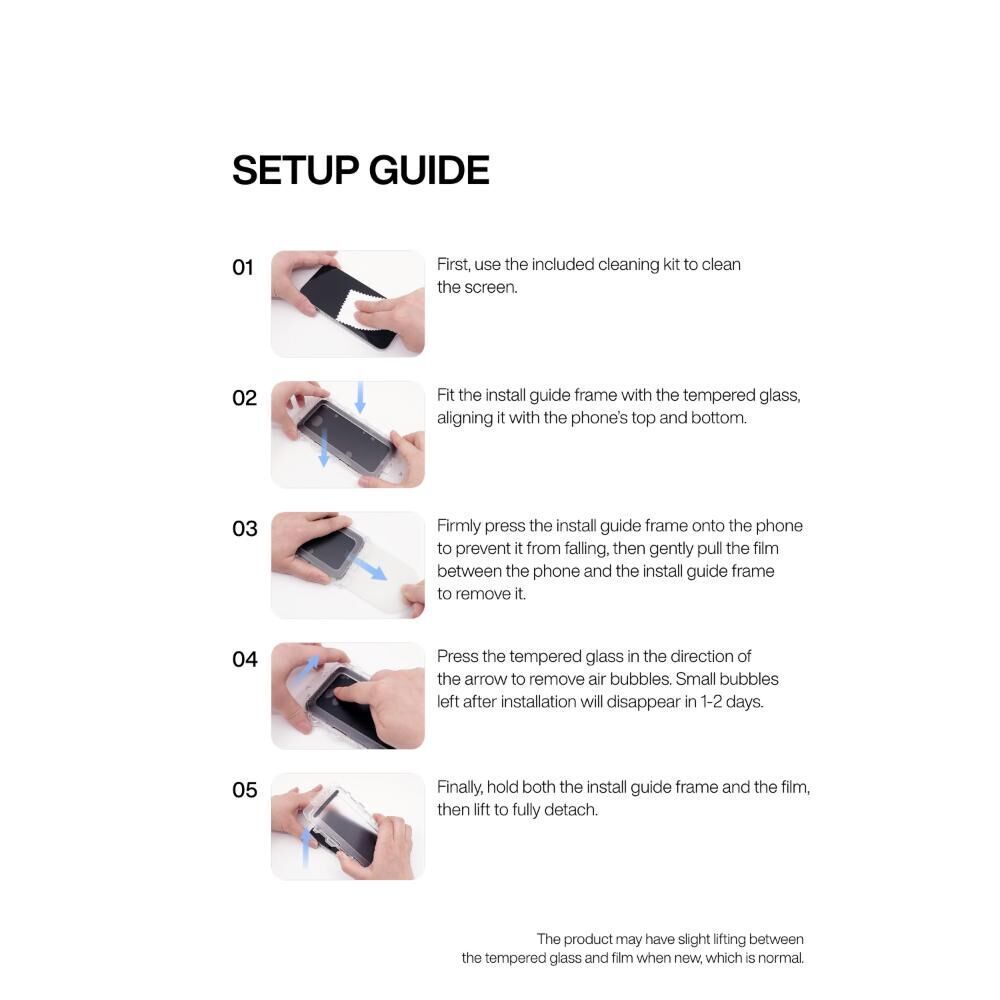 SETUP GUIDE

01
First, use the included cleaning kit to clean the screen.

02
Fit the install guide frame with the tempered glass, aligning it with the phone's top and bottom.

03
Firmly press the install guide frame onto the phone to prevent it from falling, then gently pull the film between the phone and the install guide frame to remove it.

04
Press the tempered glass in the direction of the arrow to remove air bubbles. Small bubbles left after installation will disappear in 1-2 days.

05
Finally, hold both the install guide frame and the film, then lift to fully detach.

The product may have slight lifting between the tempered glass and film when new, which is normal.