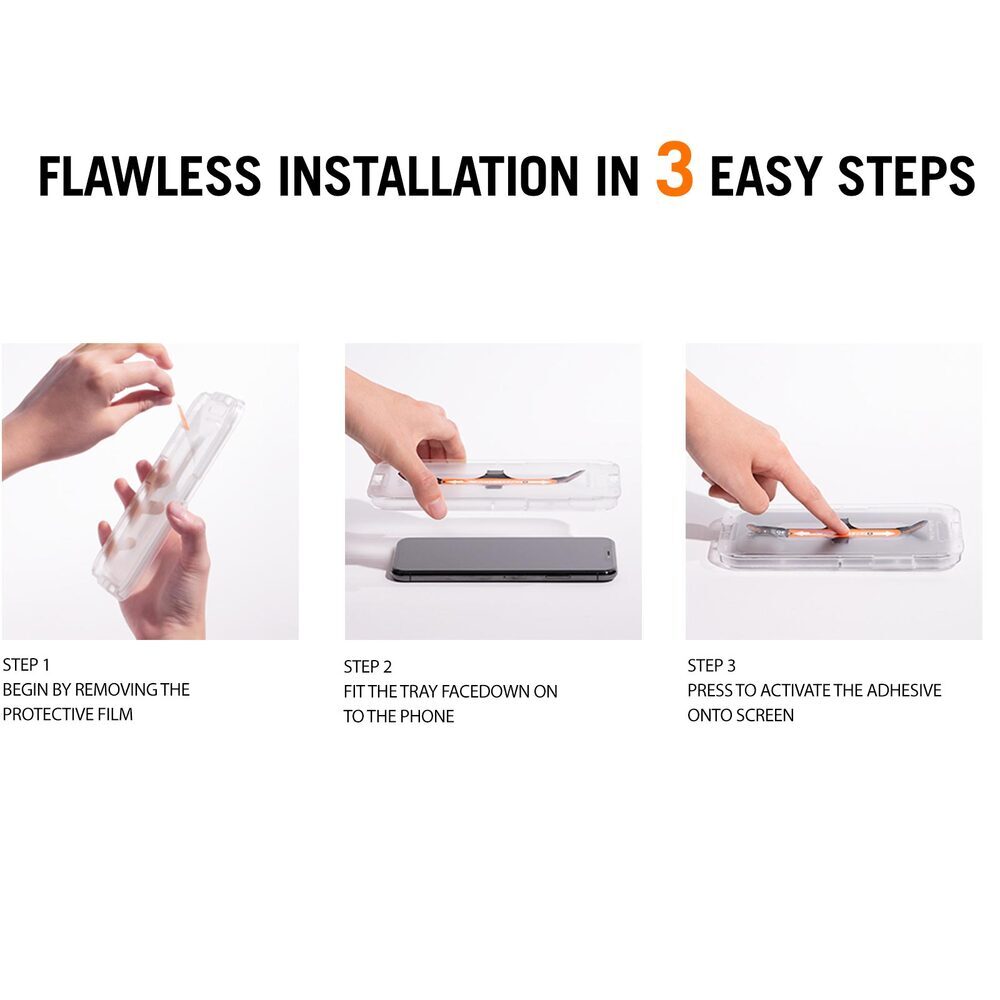 FLAWLESS INSTALLATION IN 3 EASY STEPS

STEP 1
BEGIN BY REMOVING THE PROTECTIVE FILM

STEP 2
FIT THE TRAY FACEDOWN ON TO THE PHONE

STEP 3
PRESS TO ACTIVATE THE ADHESIVE ONTO SCREEN