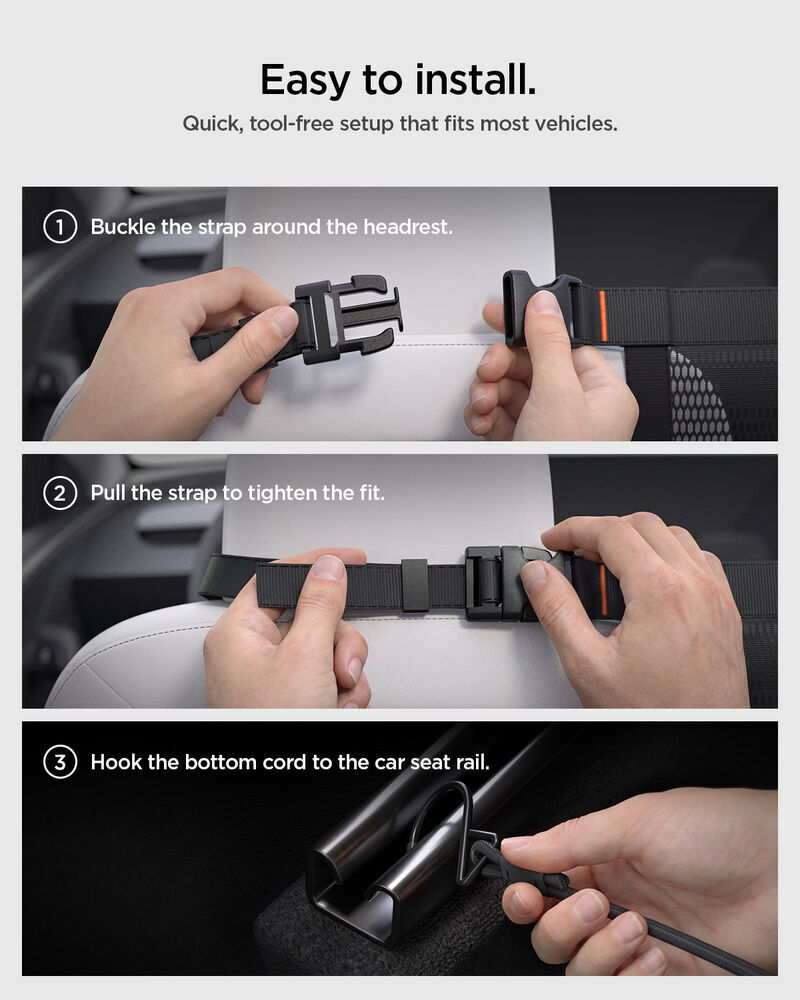 Easy to install.
Quick, tool-free setup that fits most vehicles.

1 Buckle the strap around the headrest.

2 Pull the strap to tighten the fit.

3 Hook the bottom cord to the car seat rail.