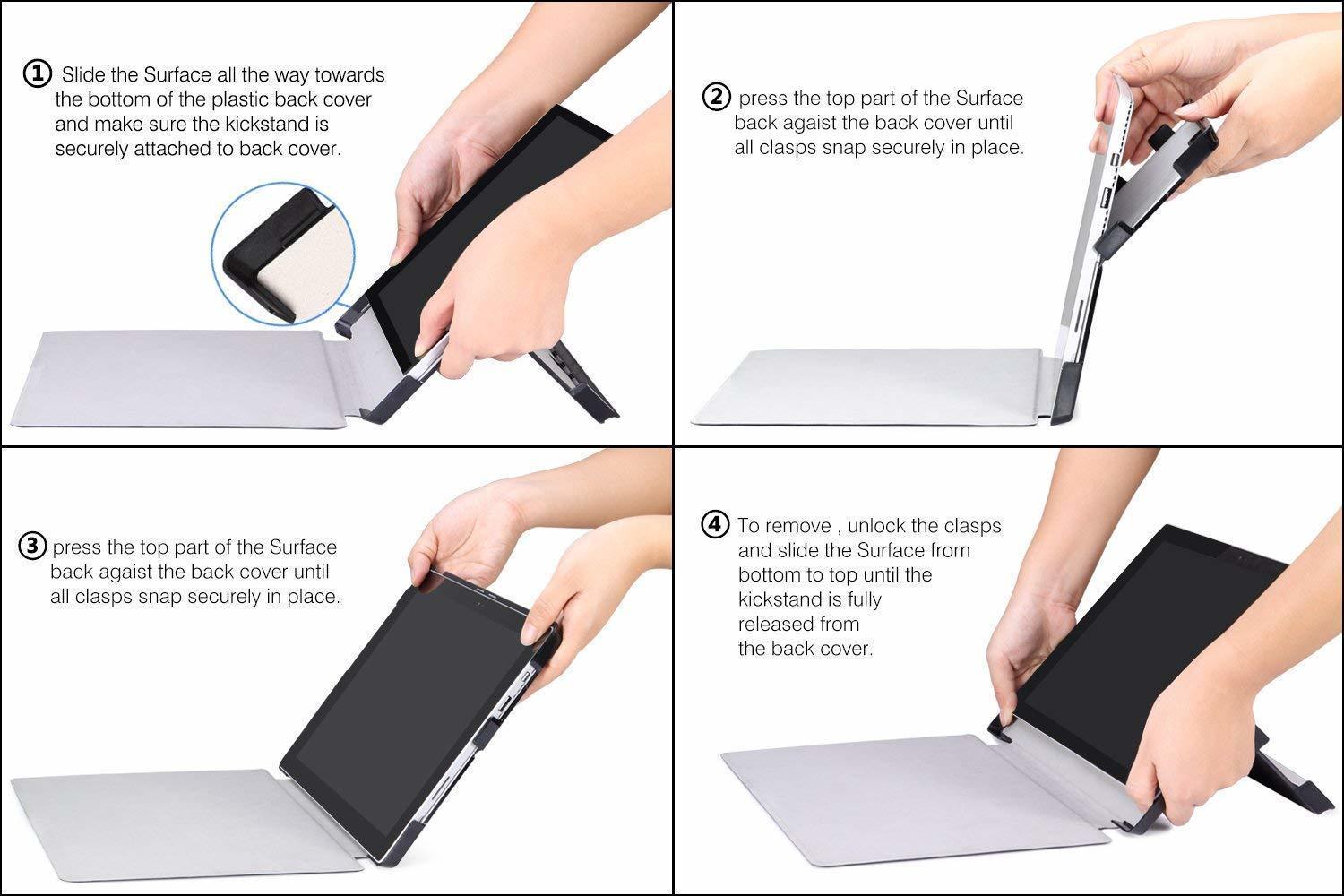 ① Slide the Surface all the way towards the bottom of the plastic back cover and make sure the kickstand is securely attached to back cover.

② press the top part of the Surface back agaist the back cover until all clasps snap securely in place.

③ press the top part of the Surface back agaist the back cover until all clasps snap securely in place.

④ To remove , unlock the clasps and slide the Surface from bottom to top until the kickstand is fully released from the back cover.